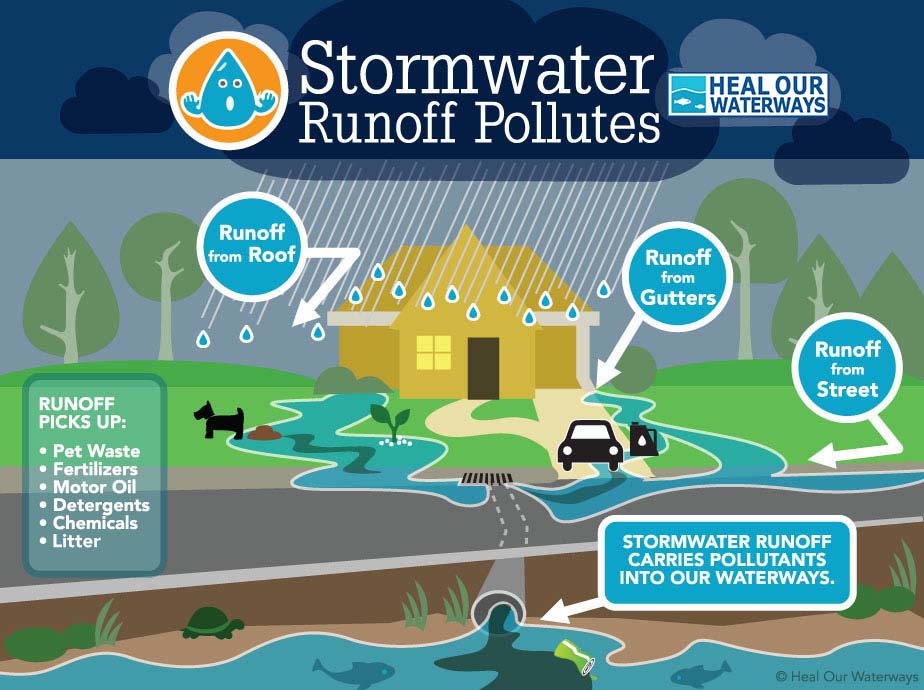 Stormwater Runoff Pollutes

HEAL OUR WATERWAYS

Runoff from Roof

Runoff from Gutters

Runoff from Street

RUNOFF PICKS UP:
• Pet Waste
• Fertilizers
• Motor Oil
• Detergents
• Chemicals
• Litter

STORMWATER RUNOFF CARRIES POLLUTANTS INTO OUR WATERWAYS.

© Heal Our Waterways